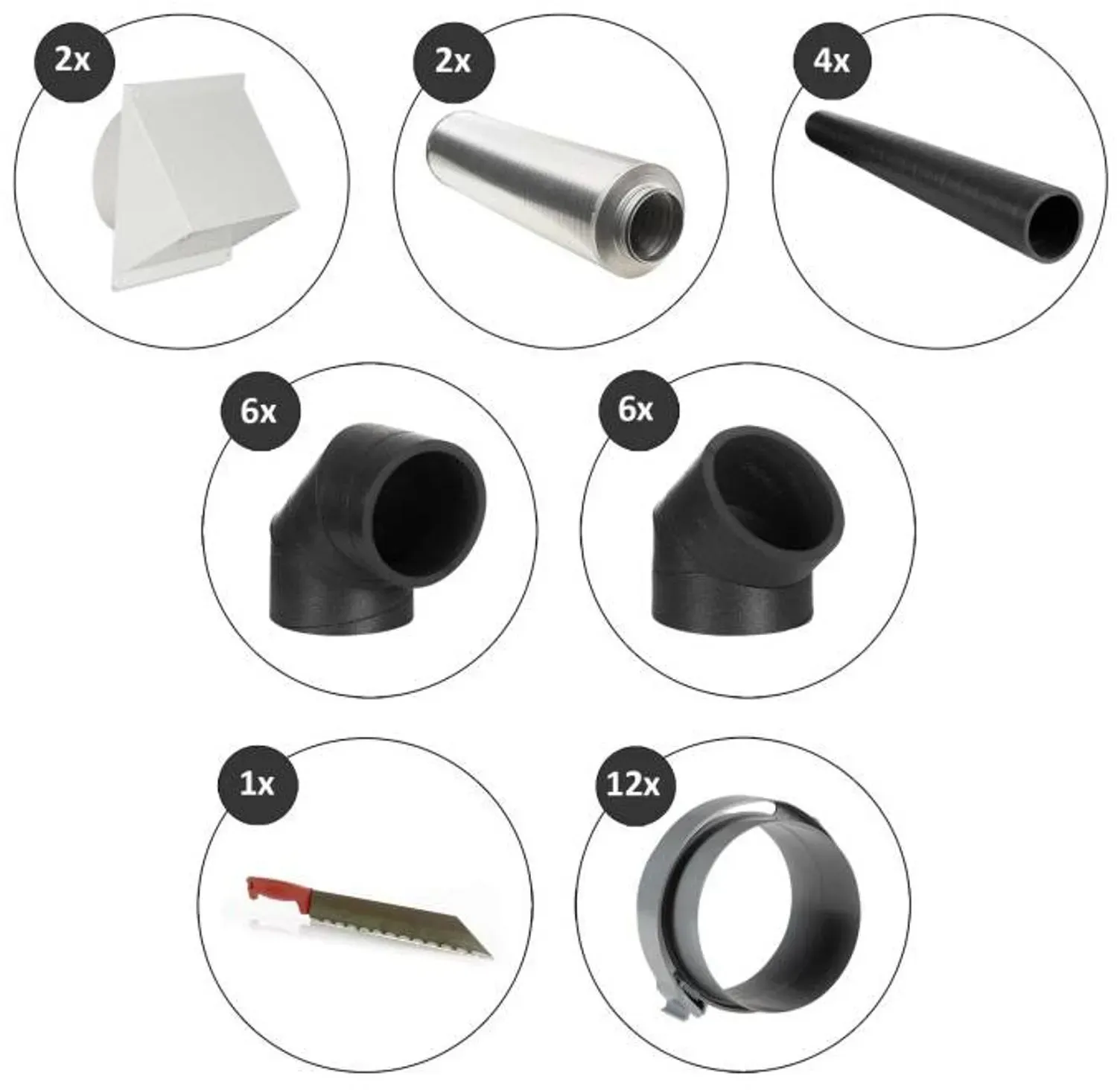 2x

2x

4x

6x

6x

1x

12x