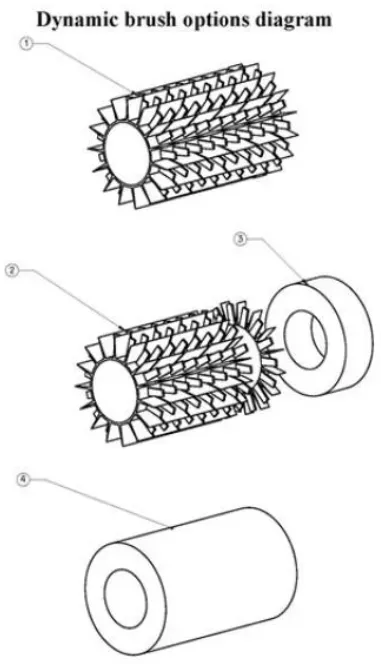 Dynamic brush options diagram

1

2

3

4