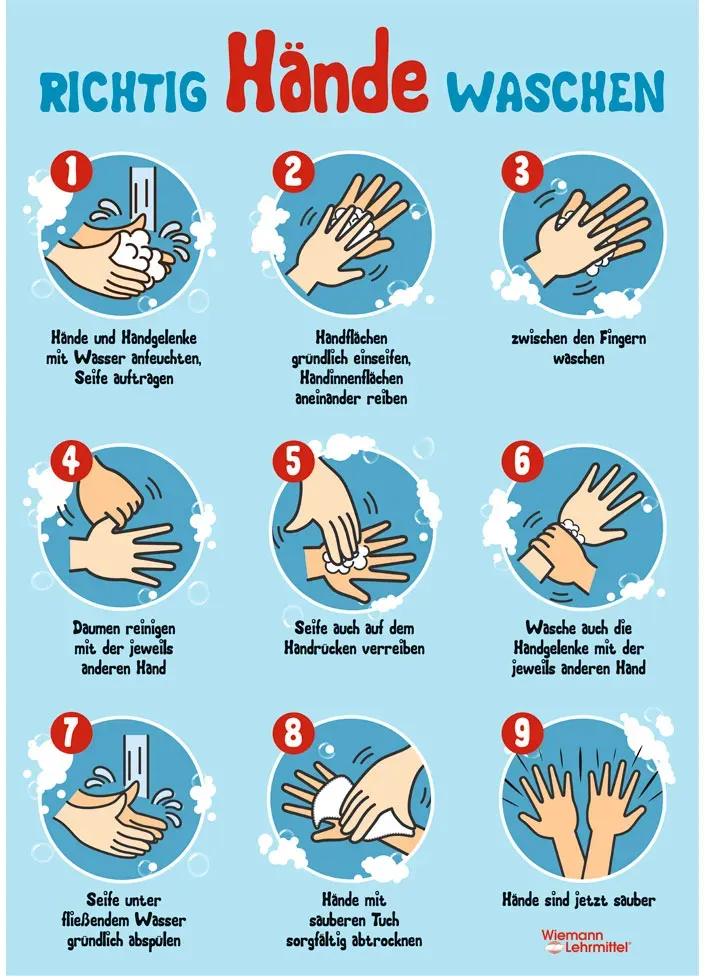 RICHTIG Hände WASCHEN

1
Hände und Handgelenke mit Wasser anfeuchten, Seife auftragen

2
Handflächen gründlich einseifen, Handinnenflächen aneinander reiben

3
zwischen den Fingern waschen

4
Daumen reinigen mit der jeweils anderen Hand

5
Seife auch auf dem Handrücken verreiben

6
Wasche auch die Handgelenke mit der jeweils anderen Hand

7
Seife unter fließendem Wasser gründlich abspülen

8
Hände mit sauberen Tuch sorgfältig abtrocknen

9
Hände sind jetzt sauber

Wiemann Lehrmittel